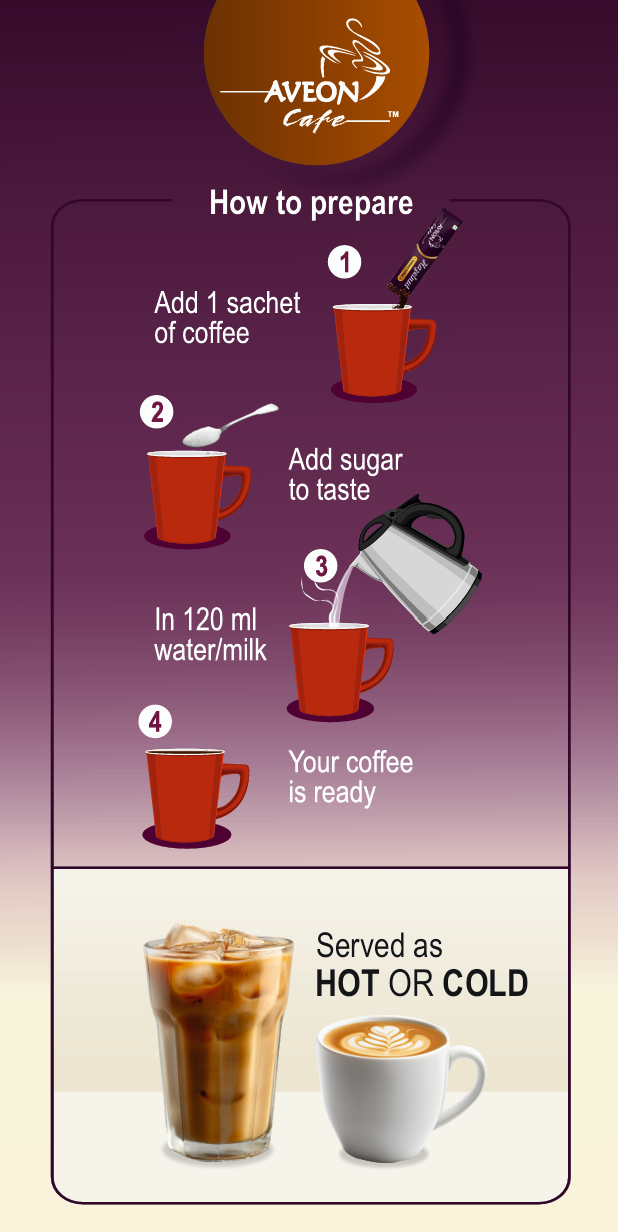 AVEON
Cafe™

How to prepare

1

Add 1 sachet of coffee

2

Add sugar to taste

3

In 120 ml water/milk

4

Your coffee is ready

Served as
HOT OR COLD